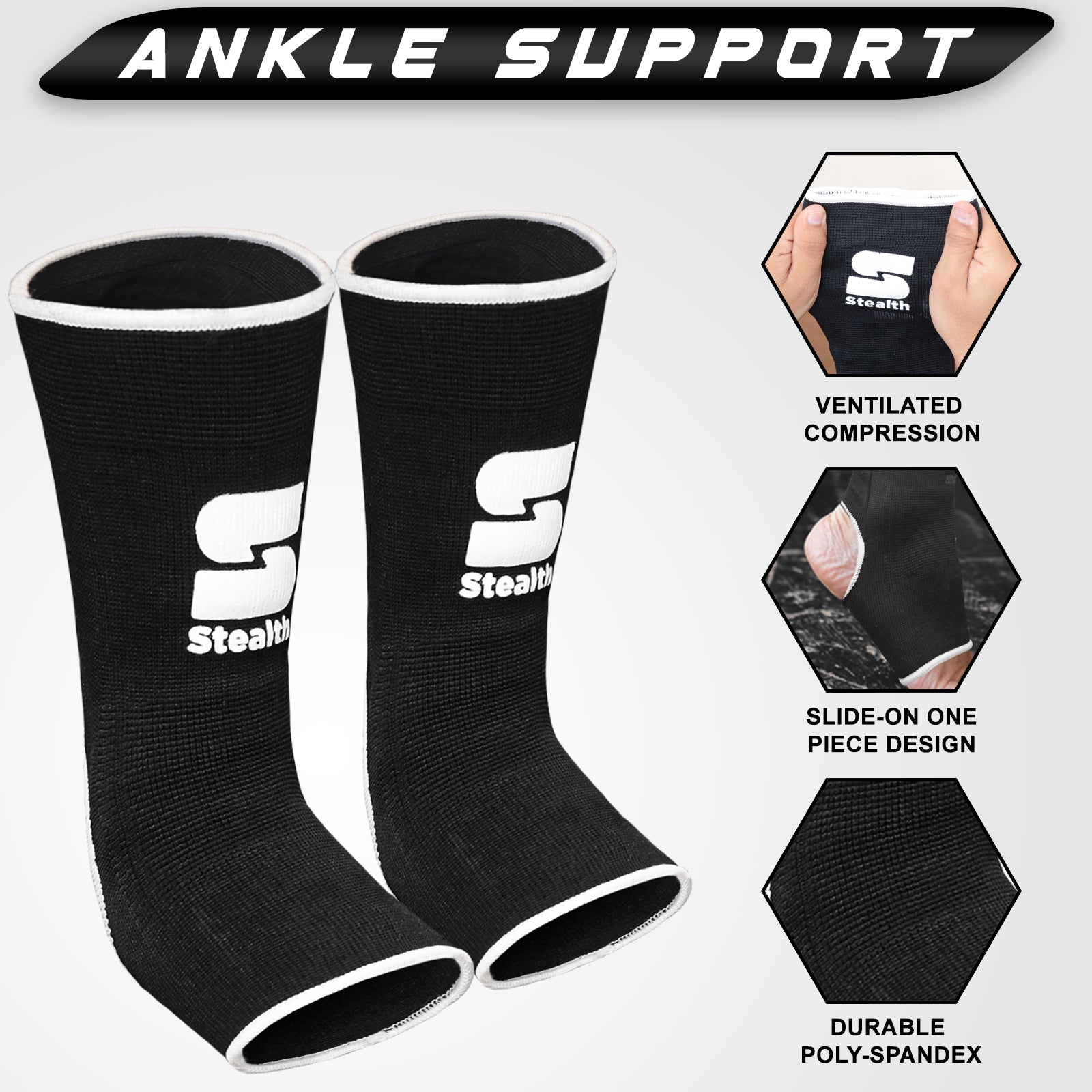 ANKLE SUPPORT

S
Stealth

S
Stealth

S
Stealth

VENTILATED COMPRESSION

SLIDE-ON ONE PIECE DESIGN

DURABLE POLY-SPANDEX