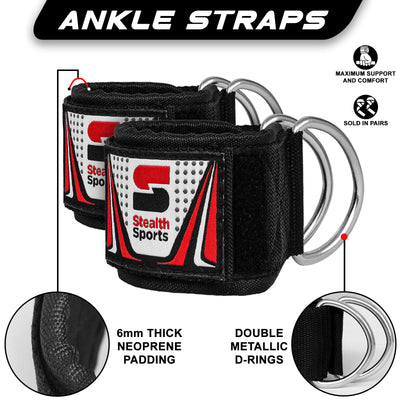 ANKLE STRAPS

MAXIMUM SUPPORT AND COMFORT

SOLD IN PAIRS

Stealth Sports

Stealth Sports

6mm THICK NEOPRENE PADDING

DOUBLE METALLIC D-RINGS